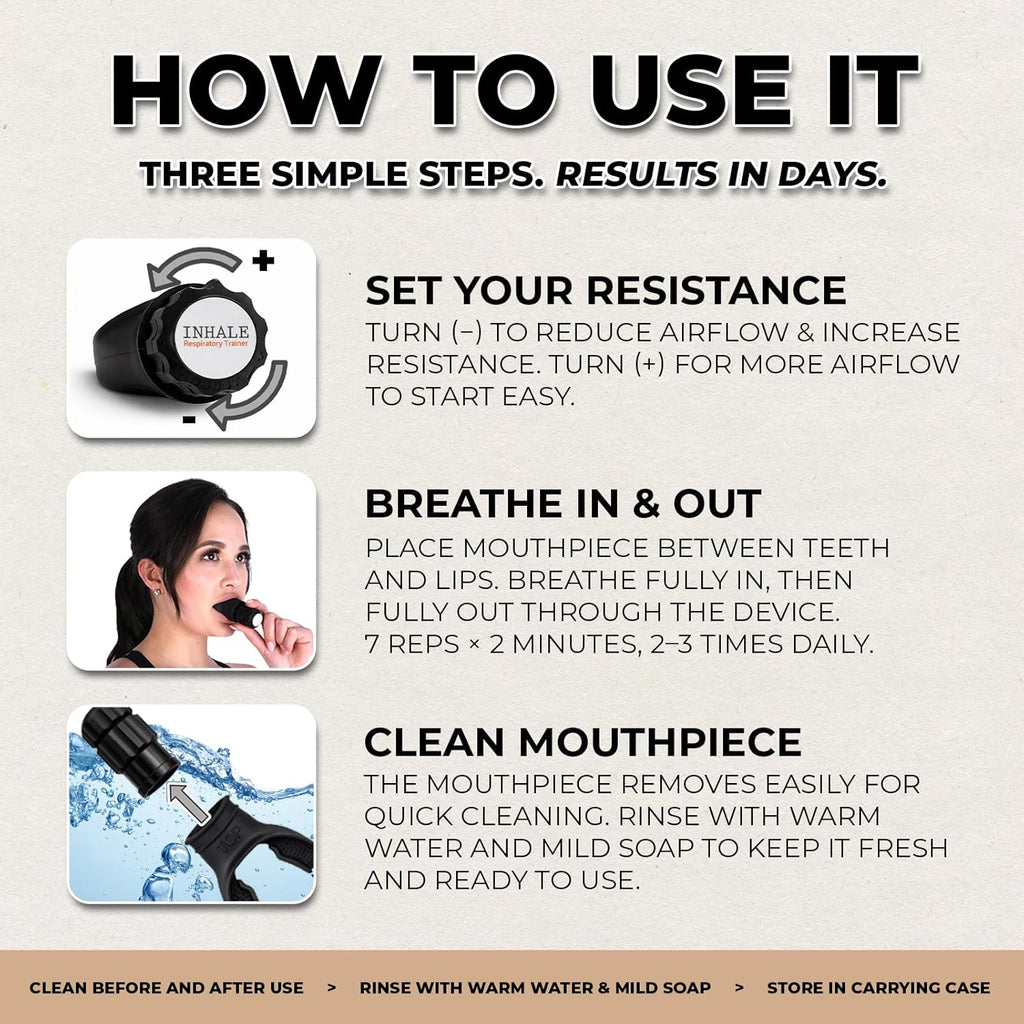 HOW TO USE IT

THREE SIMPLE STEPS. RESULTS IN DAYS.

+

INHALE
Respiratory Trainer

-

SET YOUR RESISTANCE
TURN (–) TO REDUCE AIRFLOW & INCREASE RESISTANCE. TURN (+) FOR MORE AIRFLOW TO START EASY.

BREATHE IN & OUT
PLACE MOUTHPIECE BETWEEN TEETH AND LIPS. BREATHE FULLY IN, THEN FULLY OUT THROUGH THE DEVICE. 7 REPS × 2 MINUTES, 2–3 TIMES DAILY.

TOP

CLEAN MOUTHPIECE
THE MOUTHPIECE REMOVES EASILY FOR QUICK CLEANING. RINSE WITH WARM WATER AND MILD SOAP TO KEEP IT FRESH AND READY TO USE.

CLEAN BEFORE AND AFTER USE > RINSE WITH WARM WATER & MILD SOAP > STORE IN CARRYING CASE