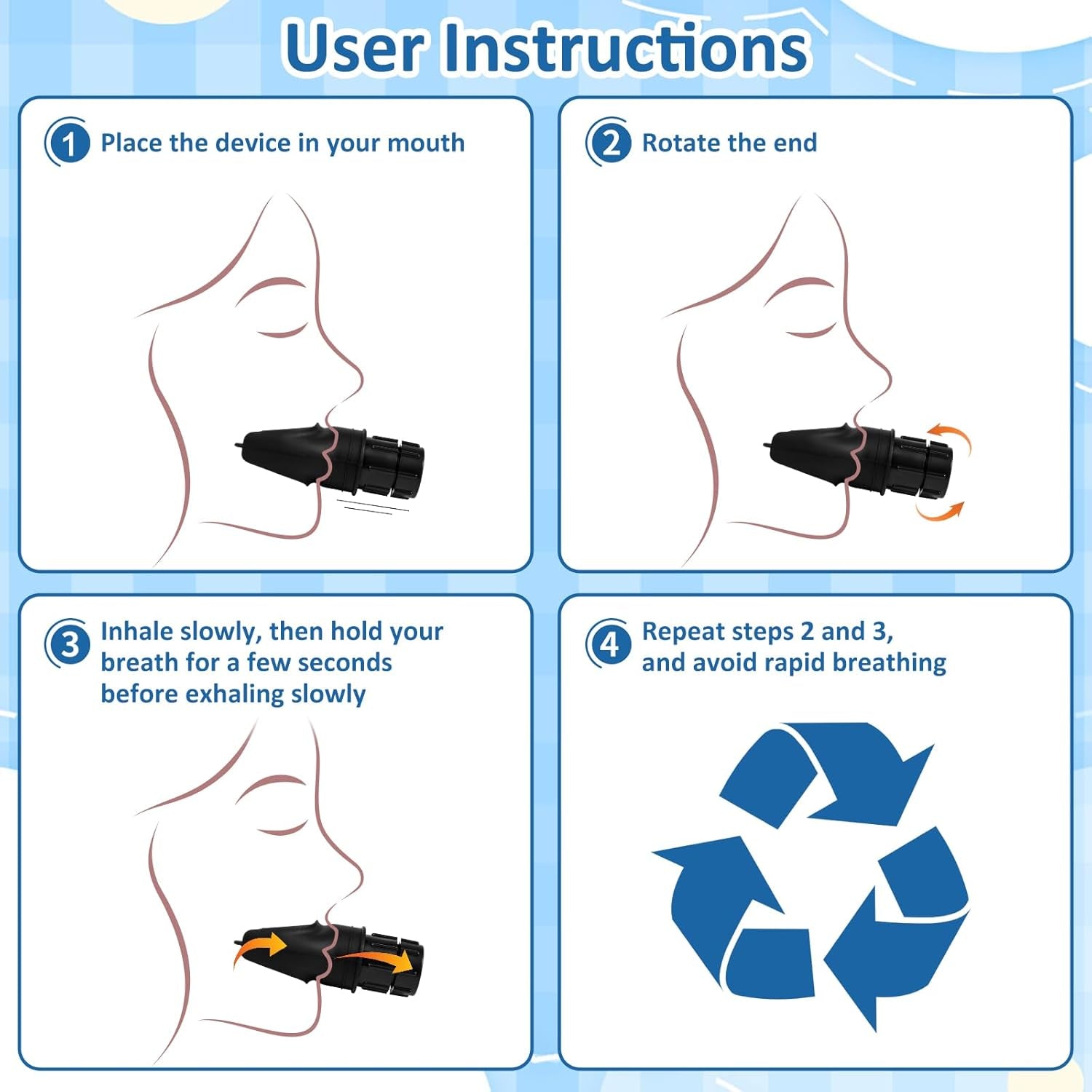 User Instructions

1 Place the device in your mouth

2 Rotate the end

3 Inhale slowly, then hold your breath for a few seconds before exhaling slowly

4 Repeat steps 2 and 3, and avoid rapid breathing